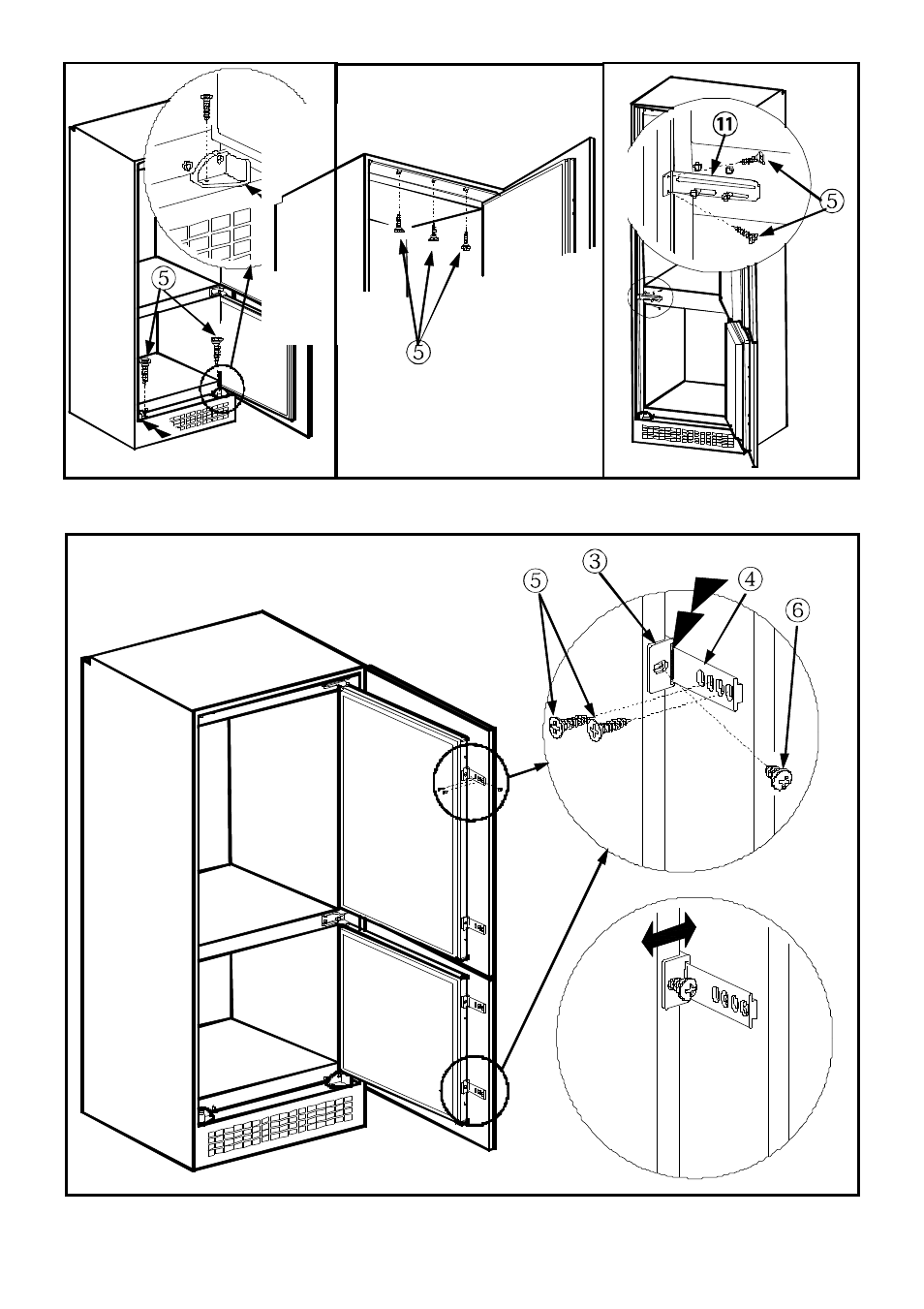 5

5

11

5

5

3

4

6