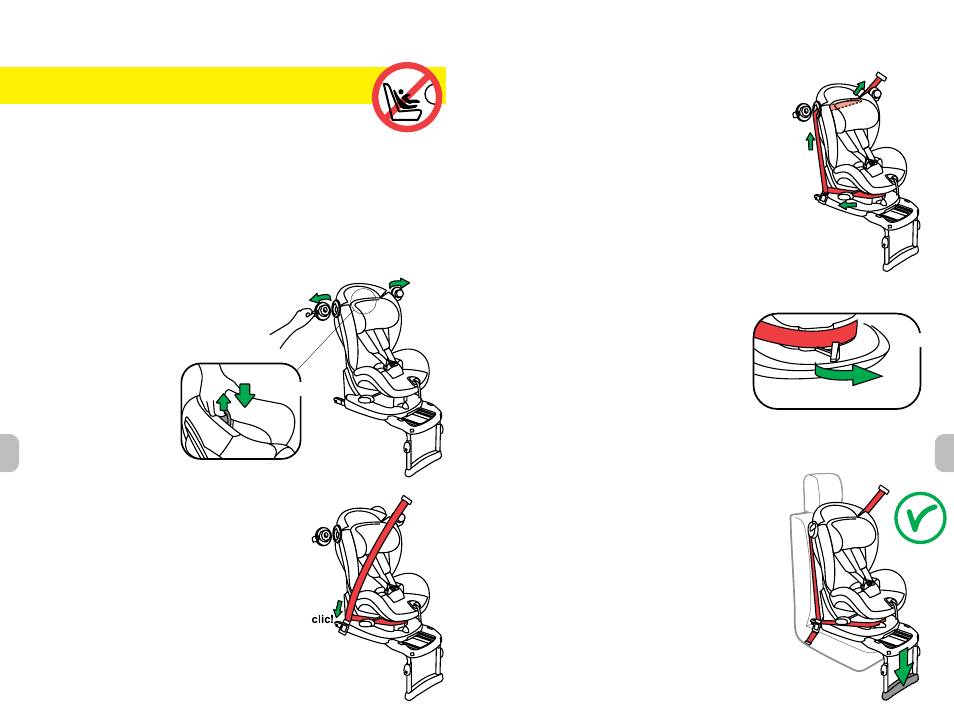 clic!