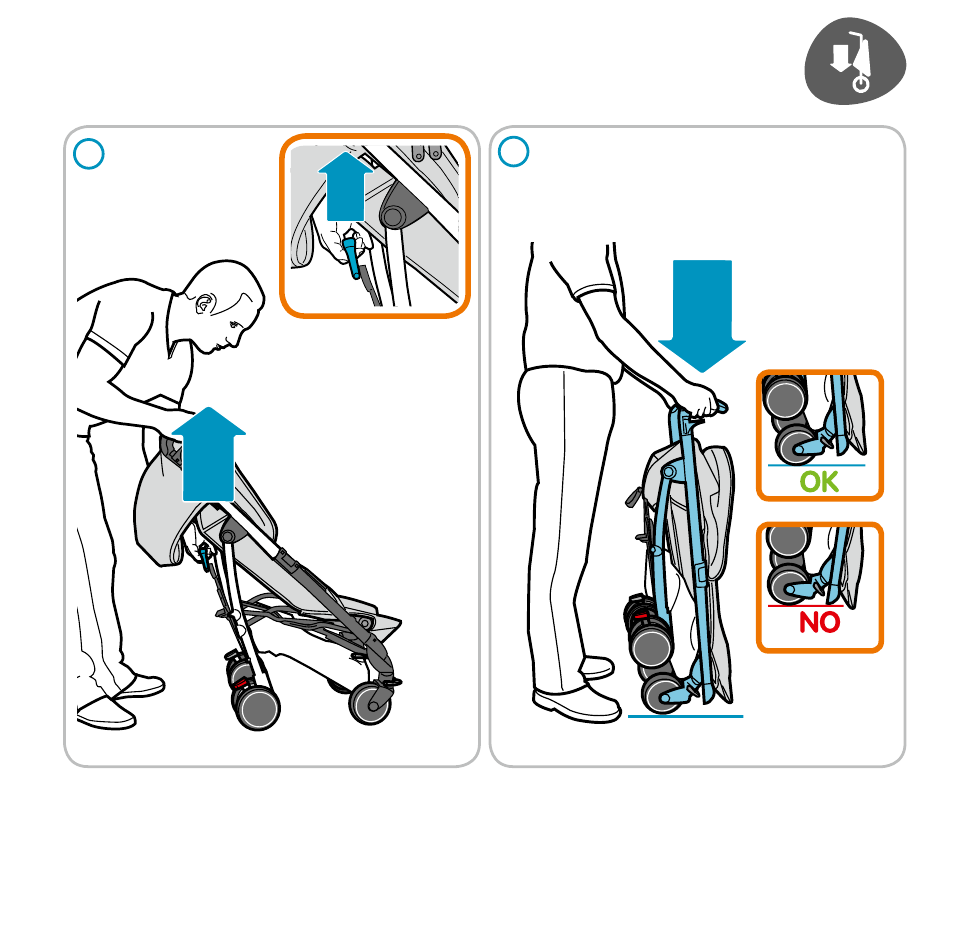 OK

NO