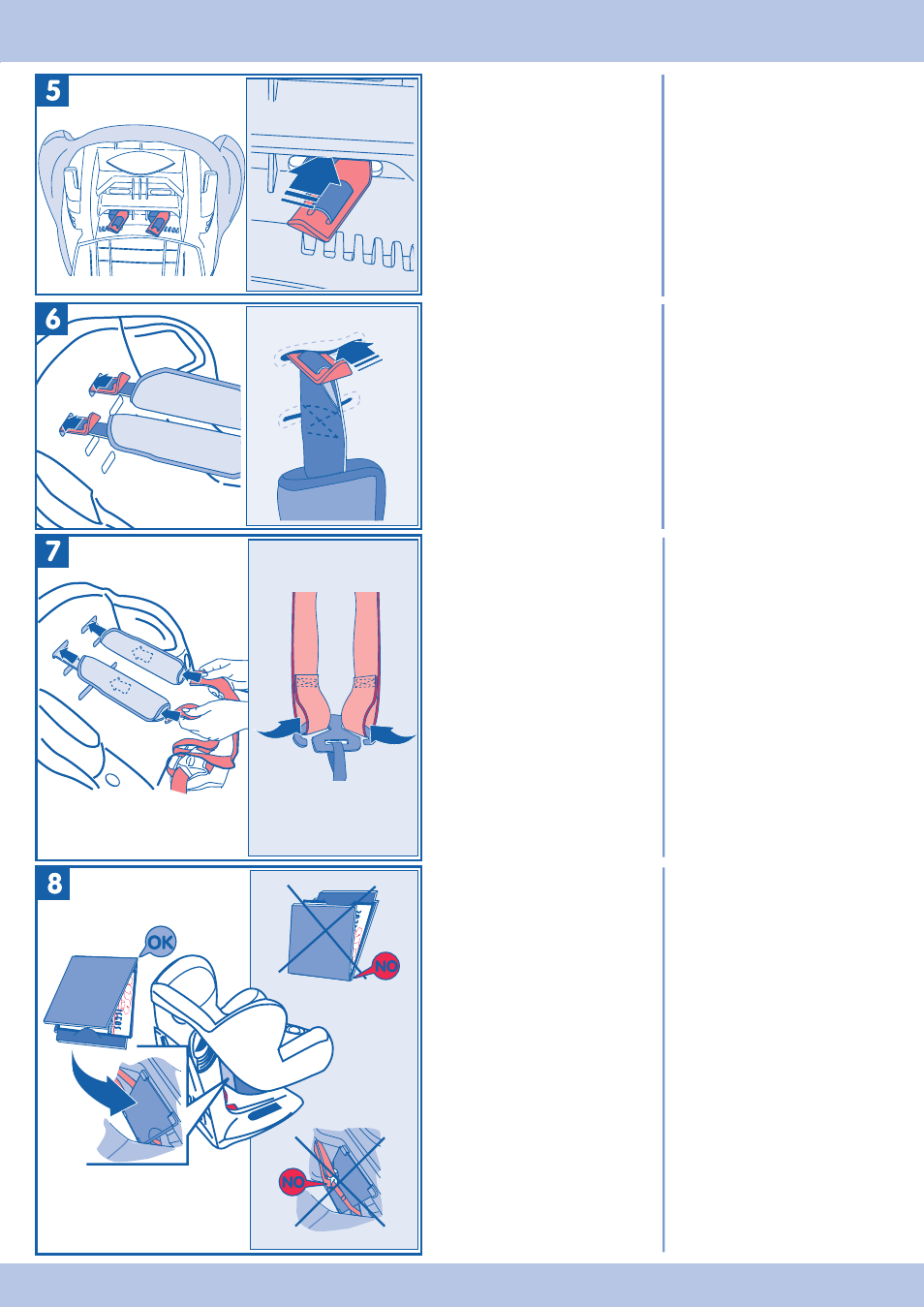 5

6

7

8

OK

NO

NO