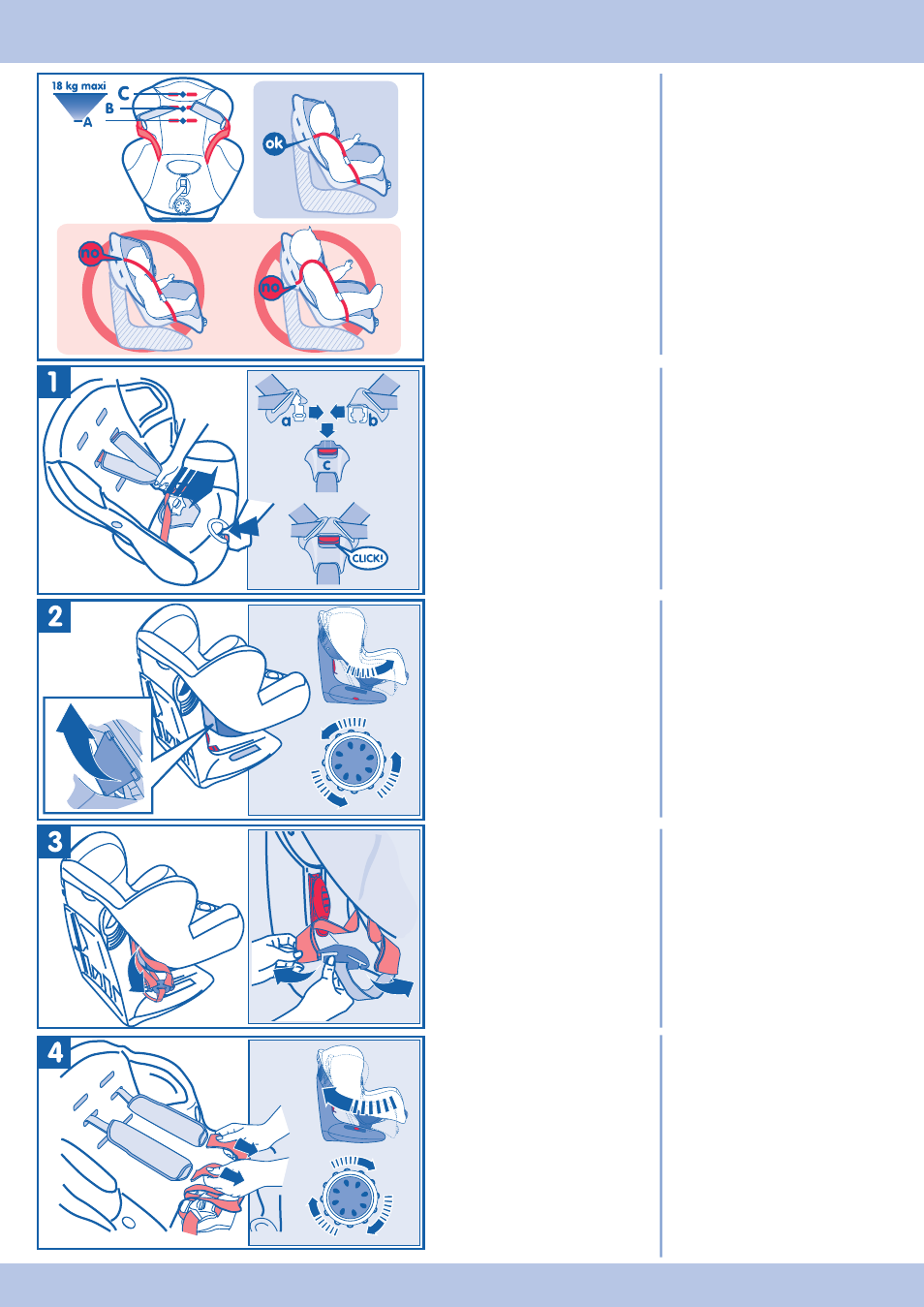 18 kg maxi
C
B
A
ok
no
no
1
a
b
c
CLICK!
2
3
4