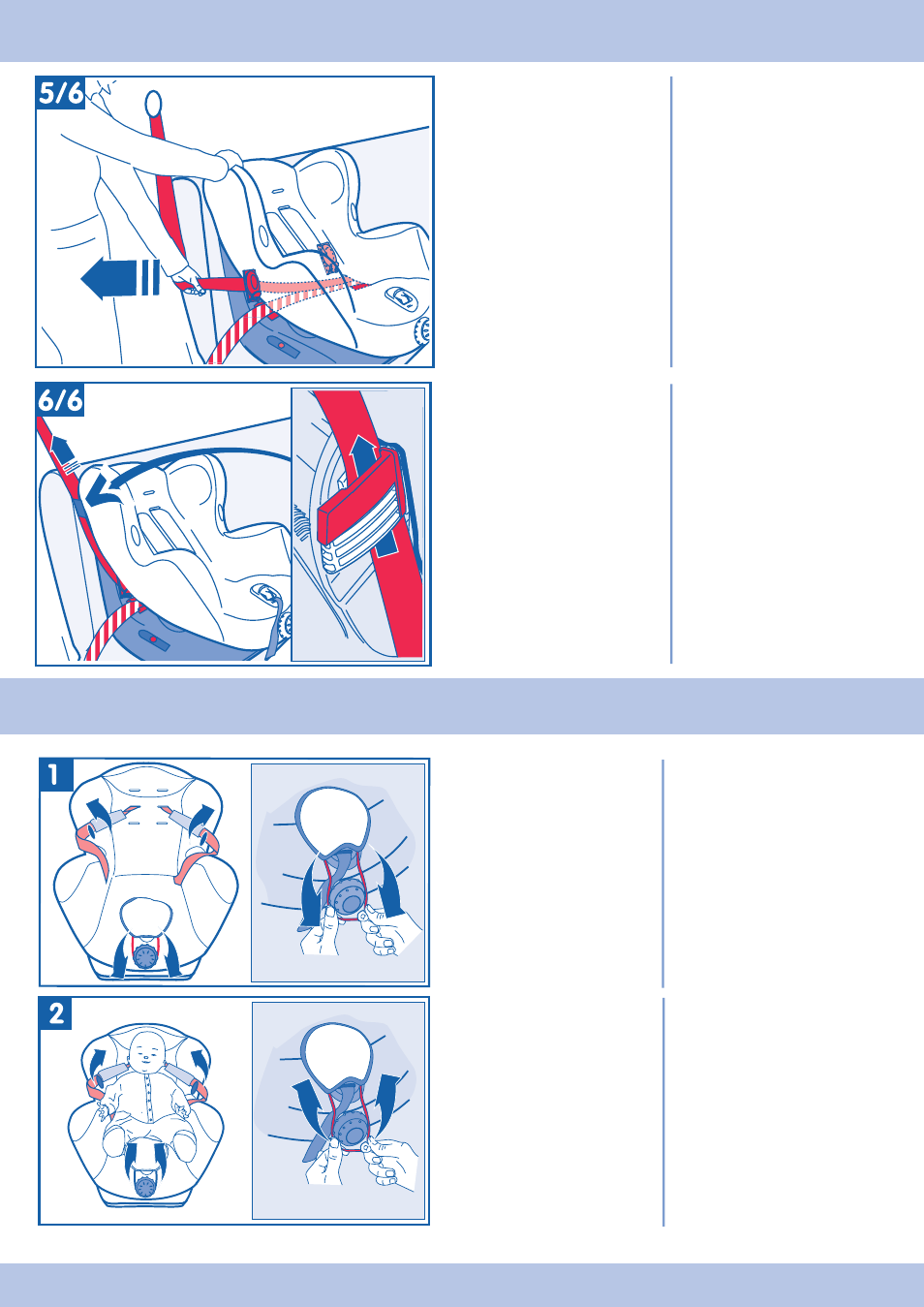 5/6

6/6

1

2