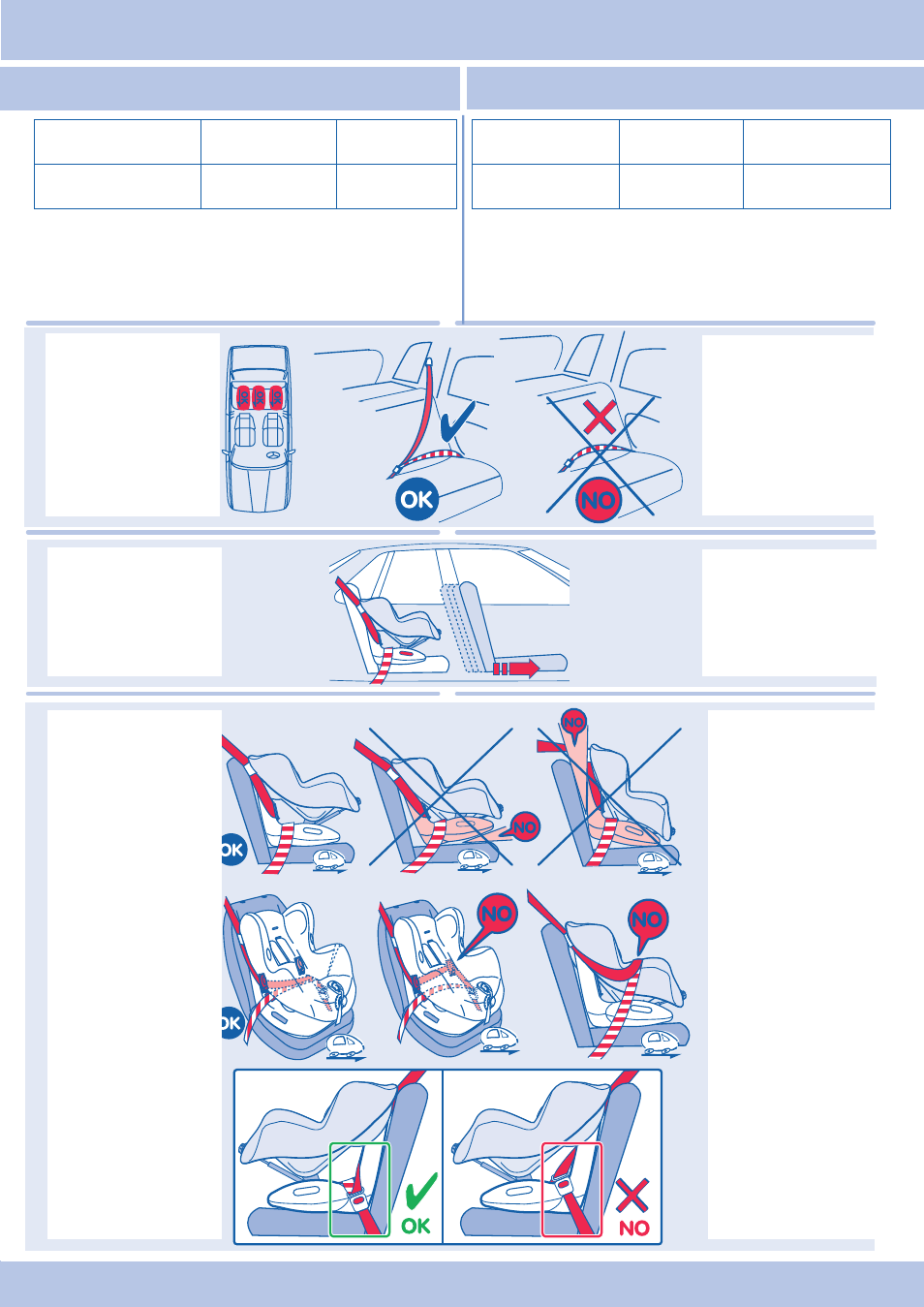 OK

NO

OK

NO

NO

OK

NO

NO

OK

NO