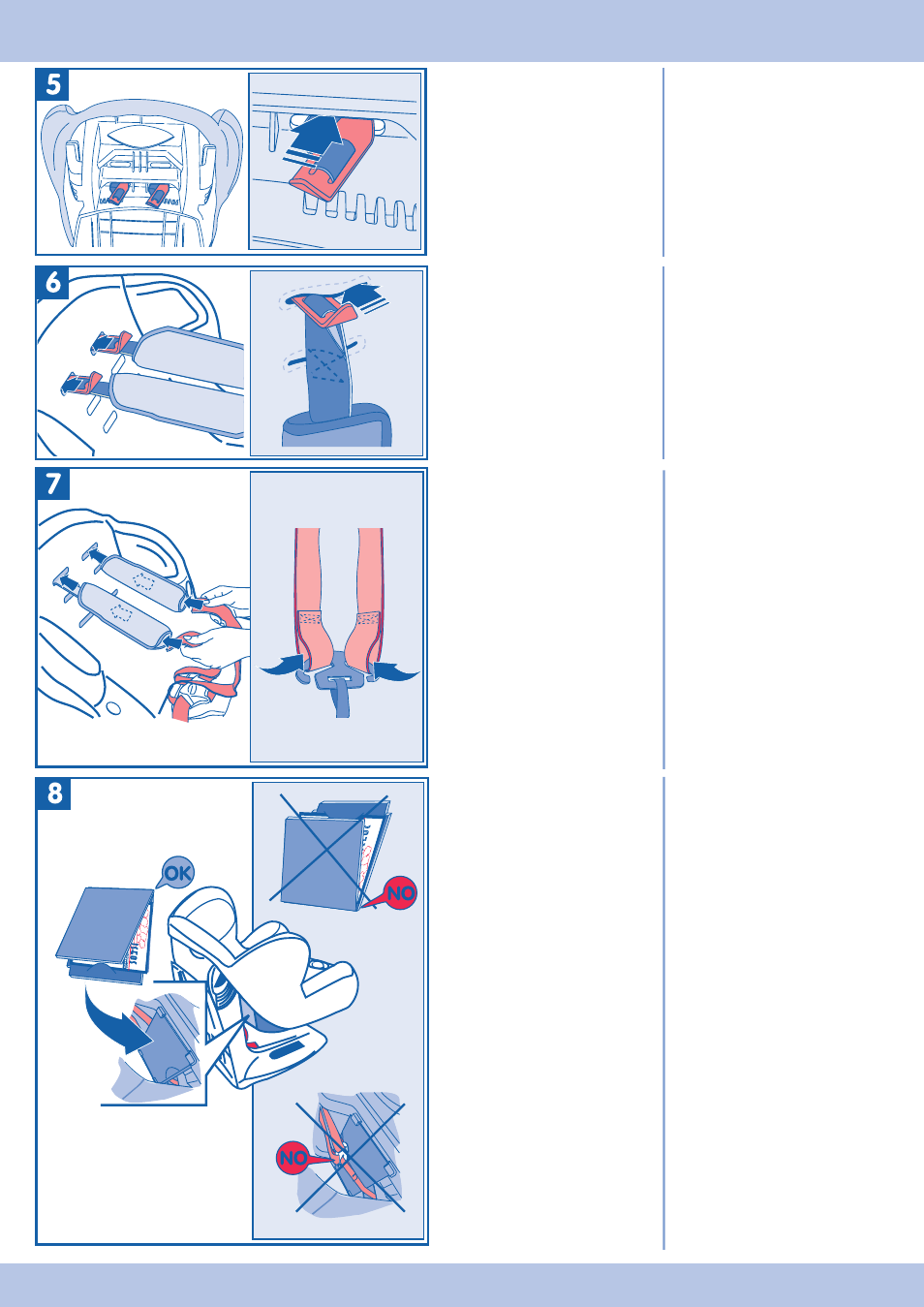 5

6

7

8

OK

NO

NO