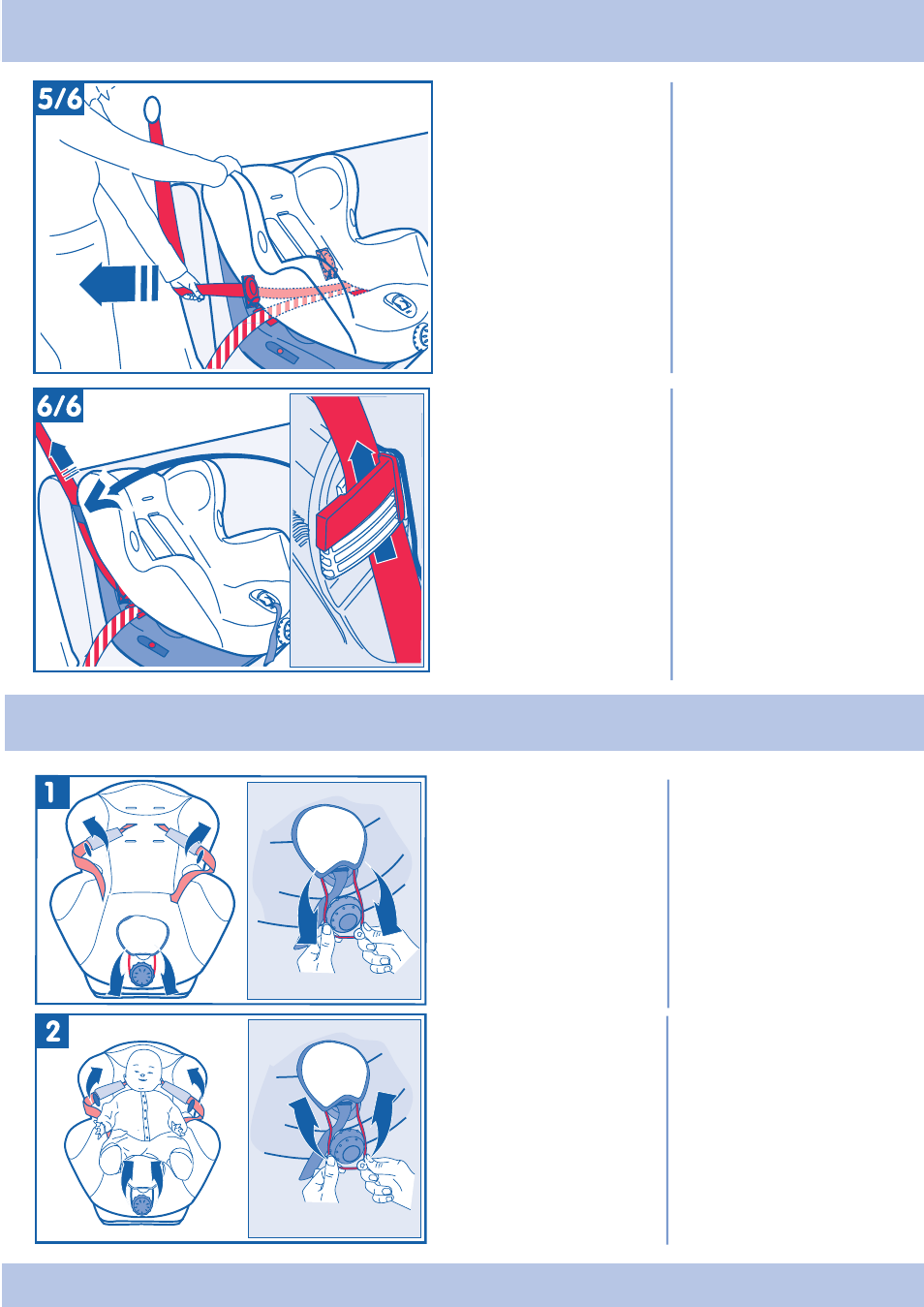 5/6

6/6

1

2