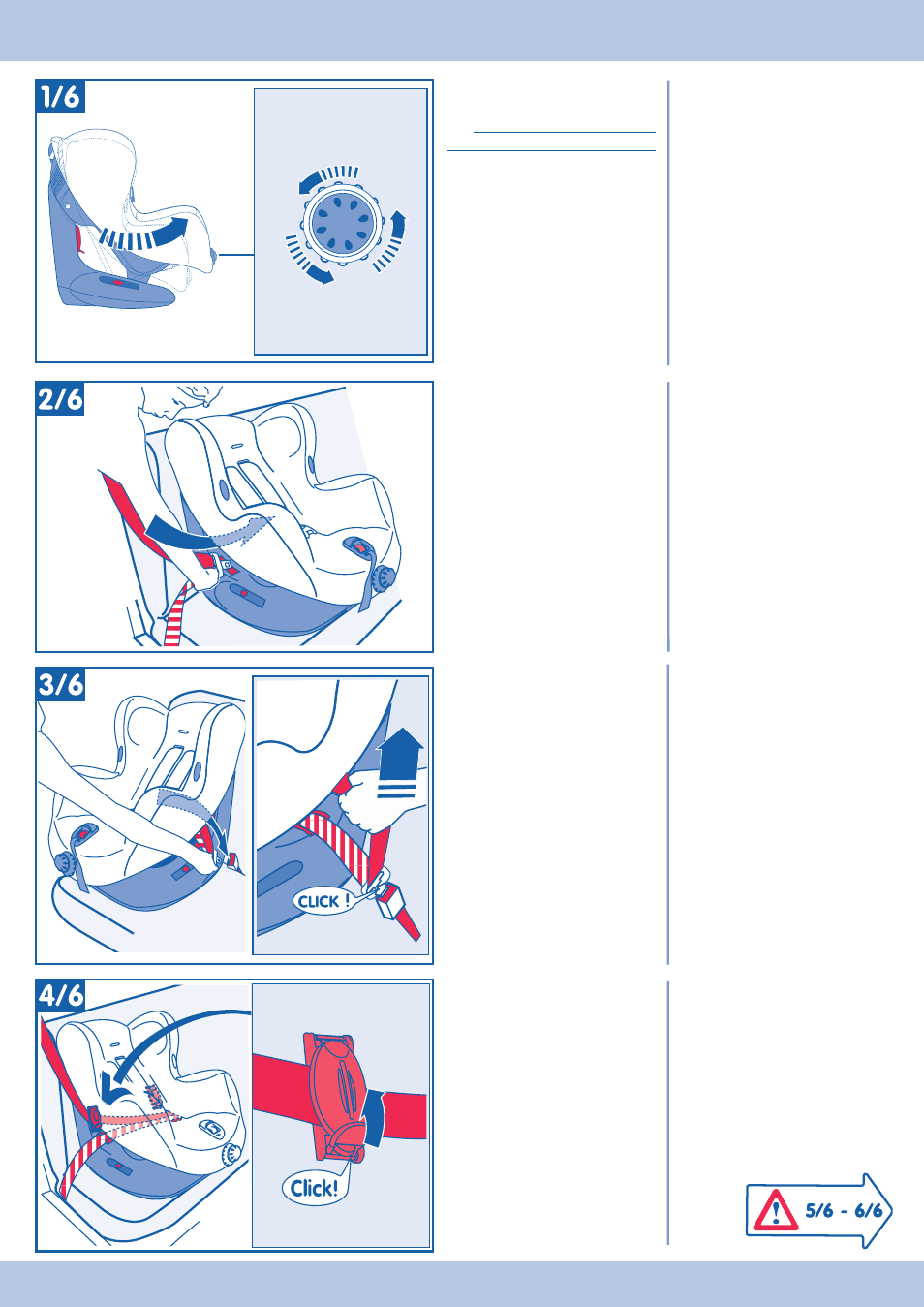 1/6

2/6

3/6

CLICK !

4/6

Click!

5/6 - 6/6