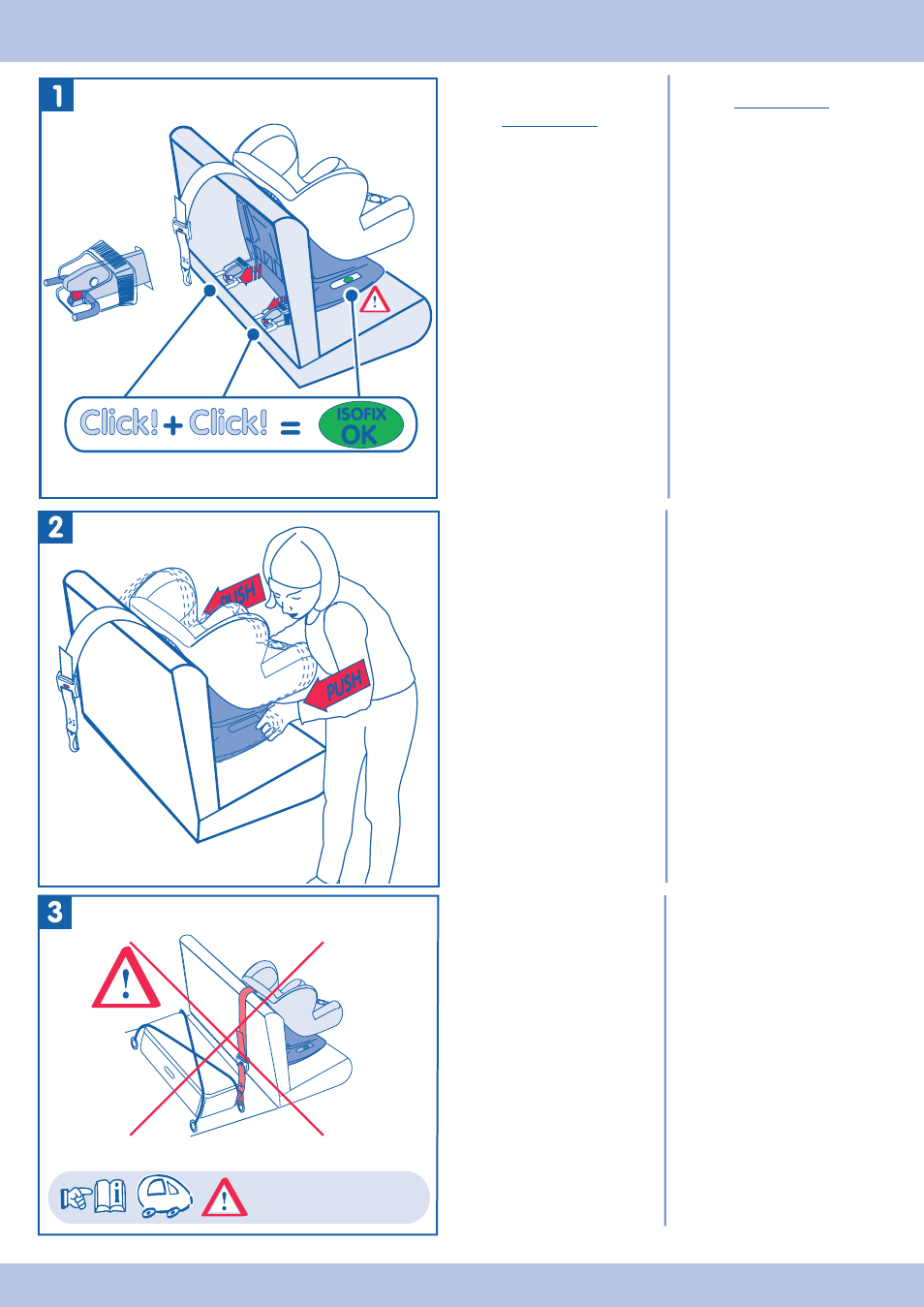 1

Click! + Click! = ISOFIX OK

2

PUSH

PUSH

3