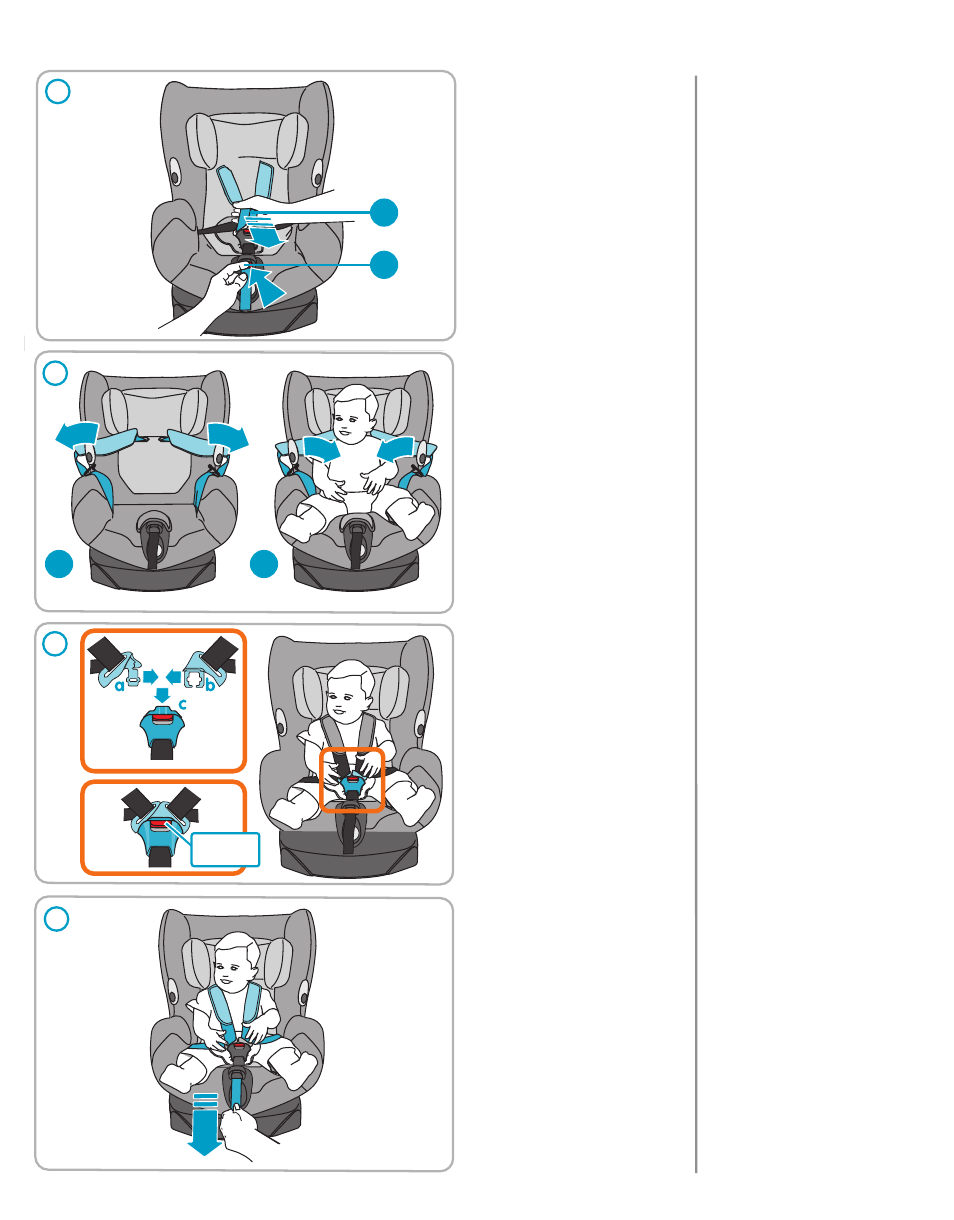 a

b

c