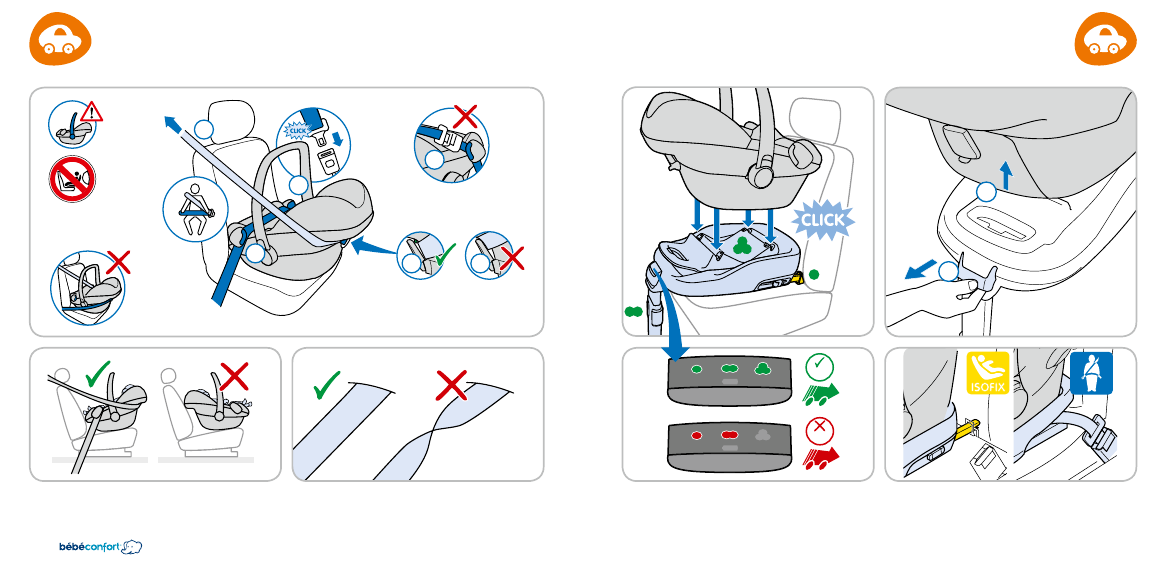 CLICK

CLICK

ISOFIX

bébéconfort