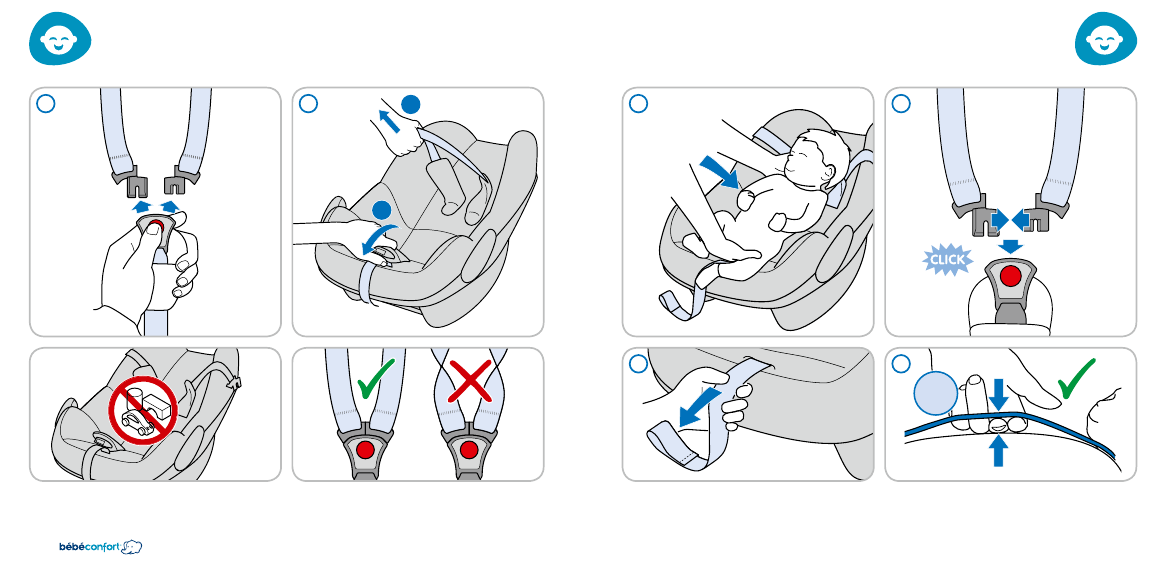 CLICK

bébéconfort