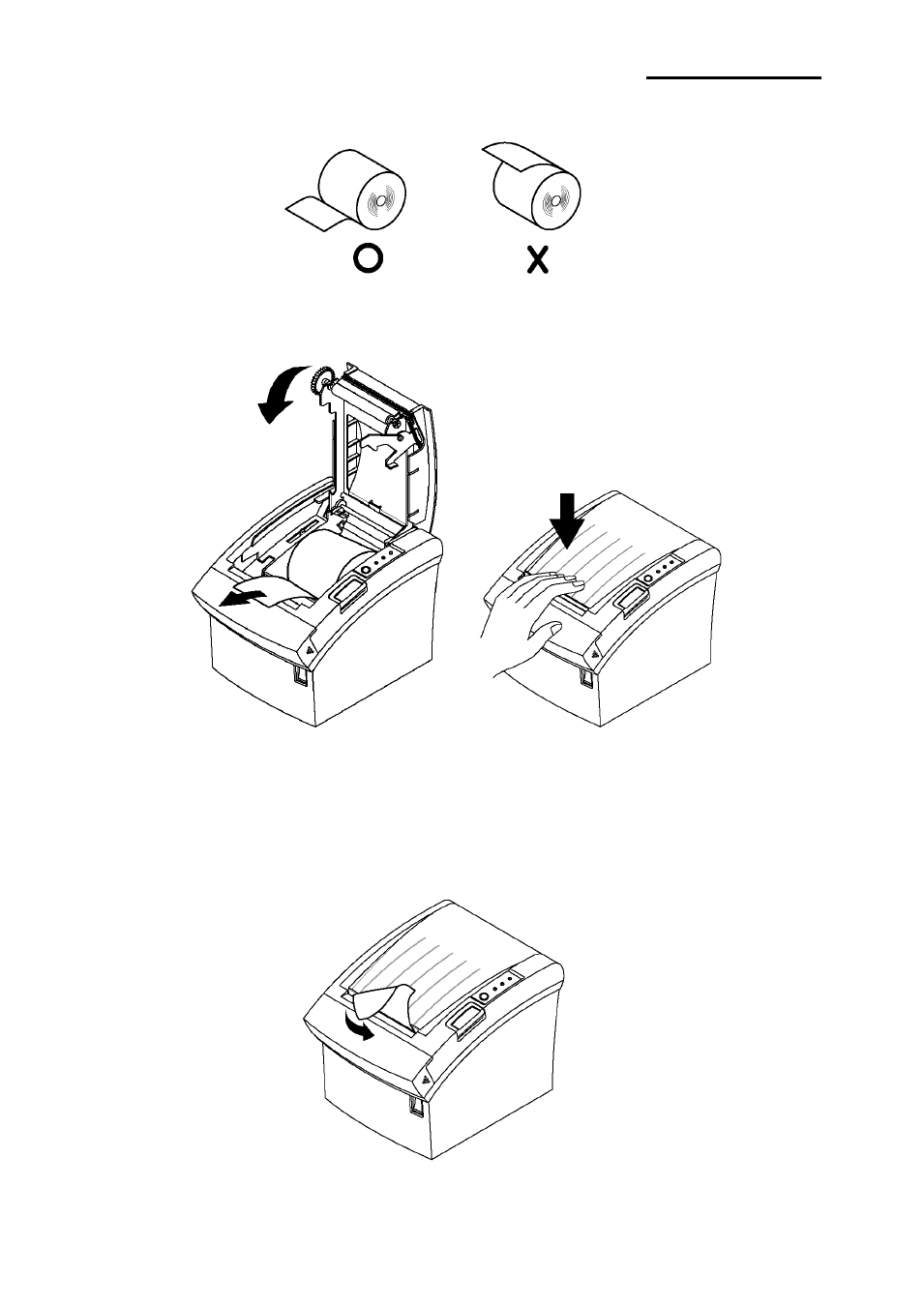 O

X