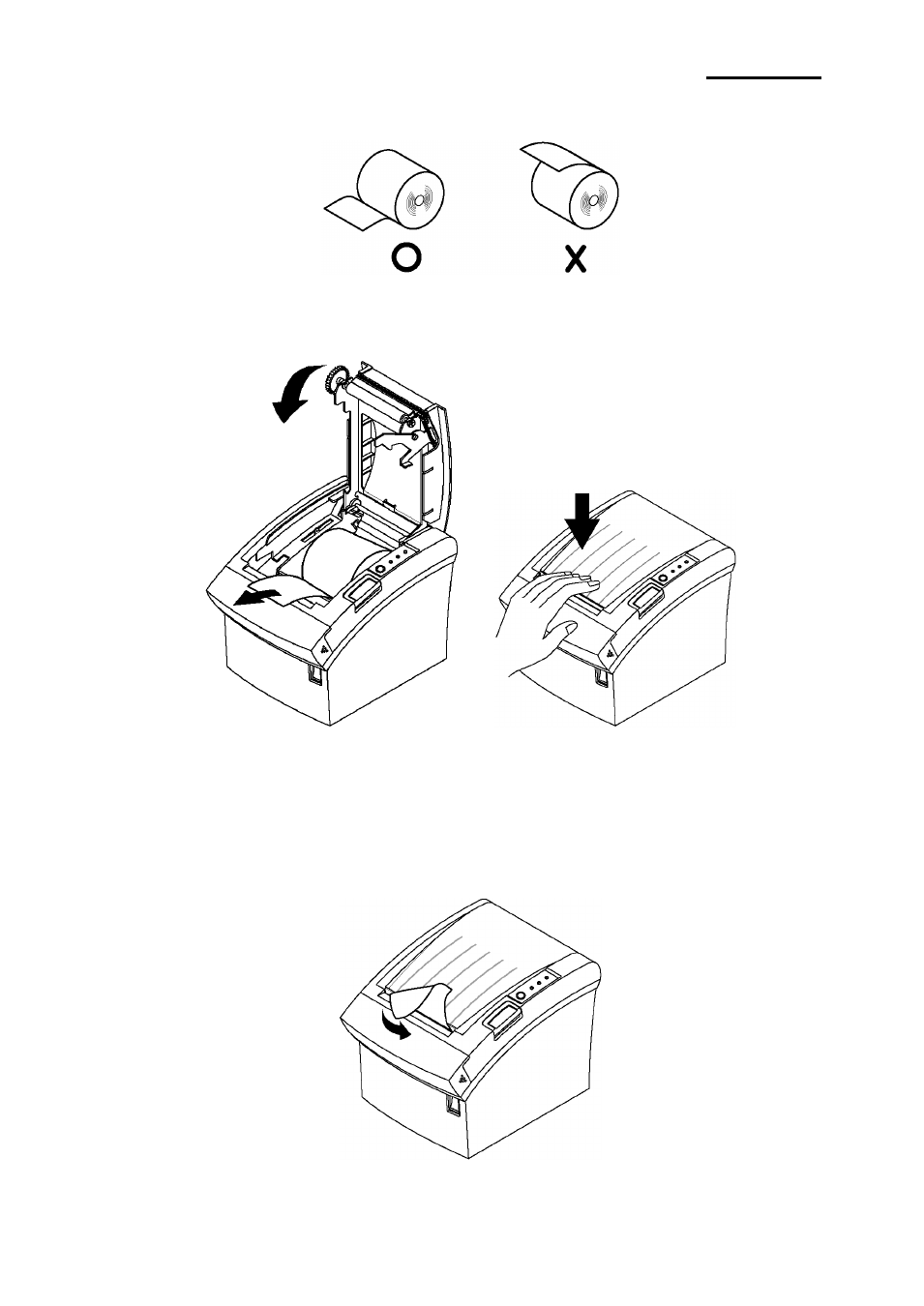 O X