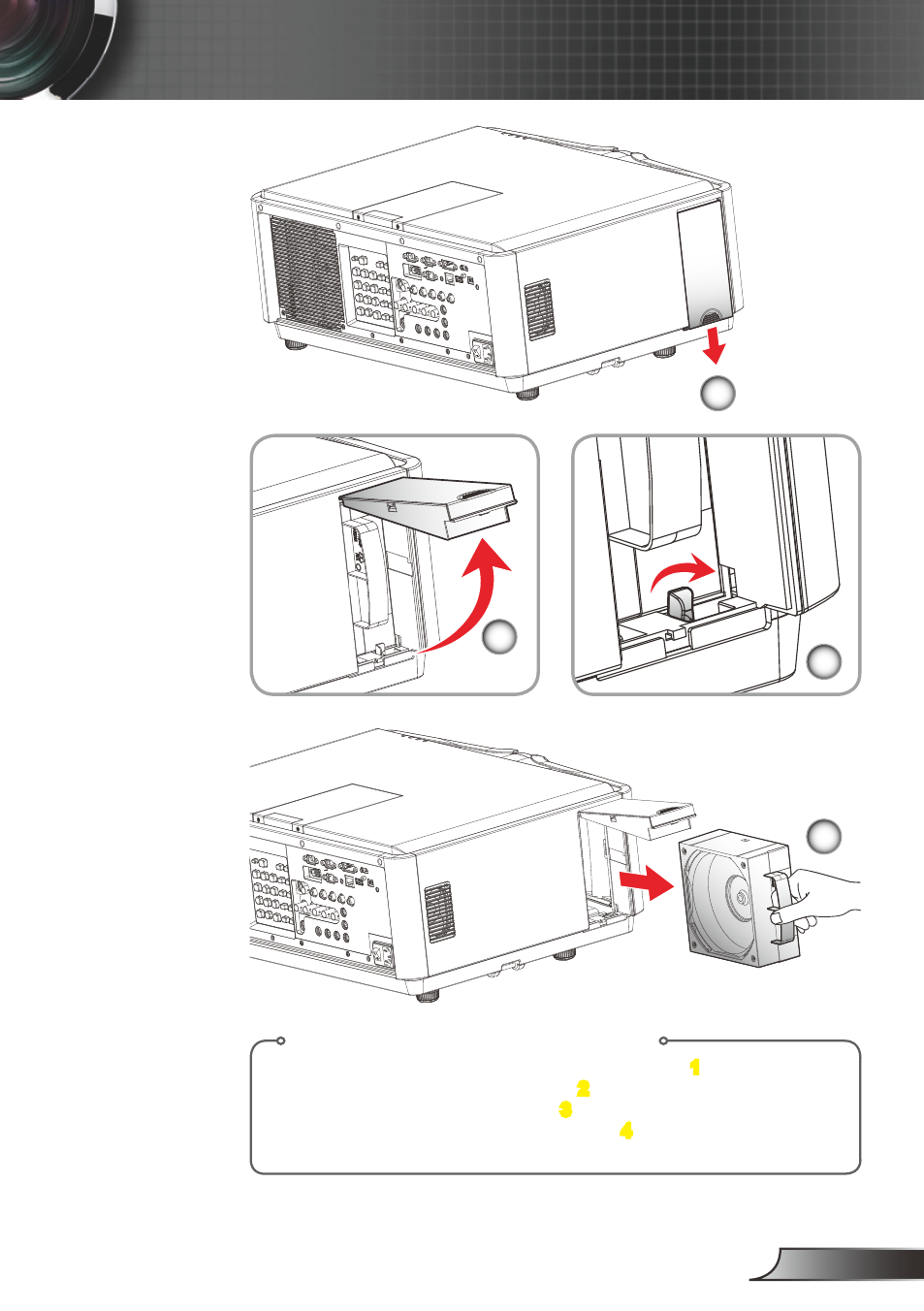 1
2
3
4