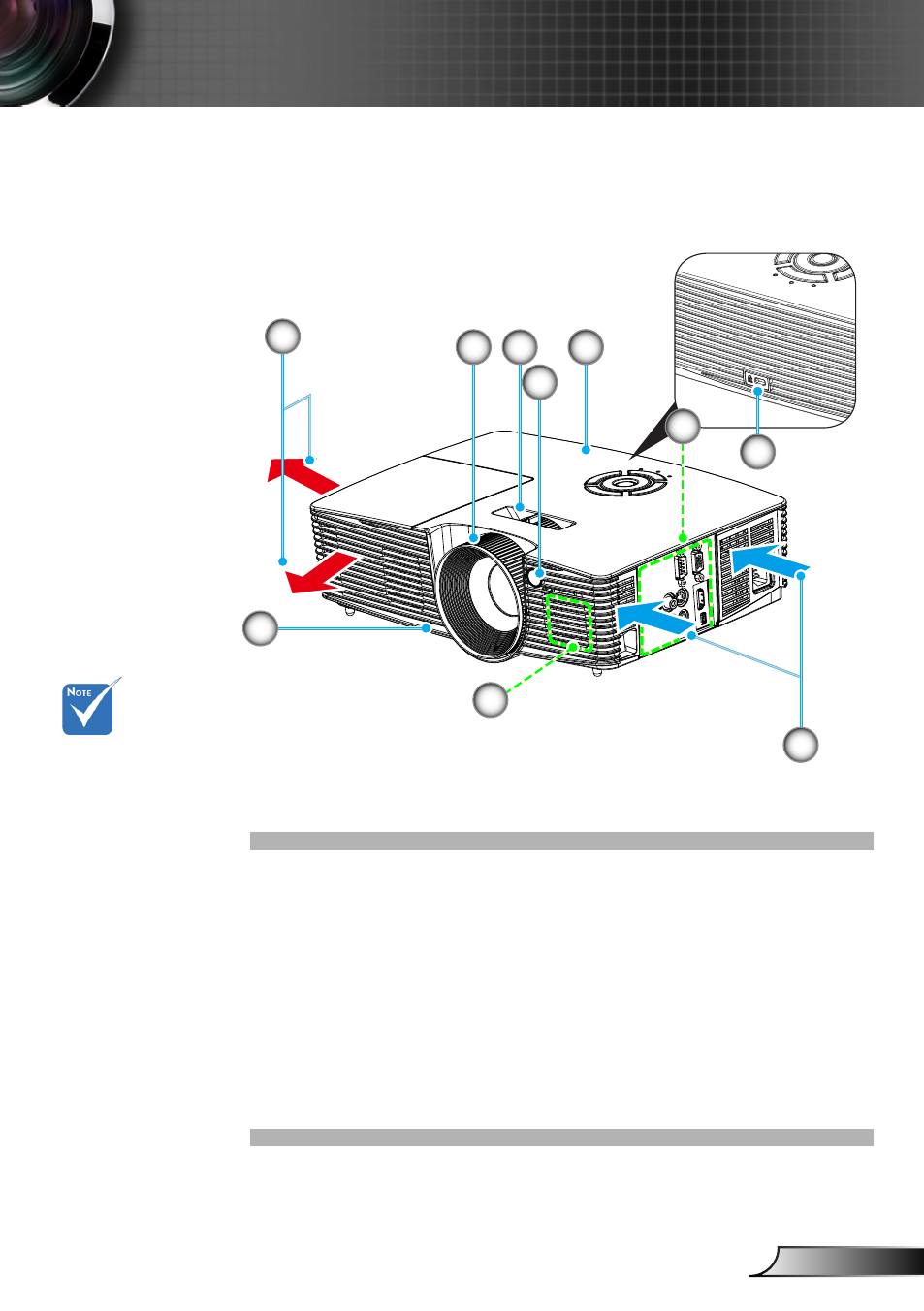 NOTE