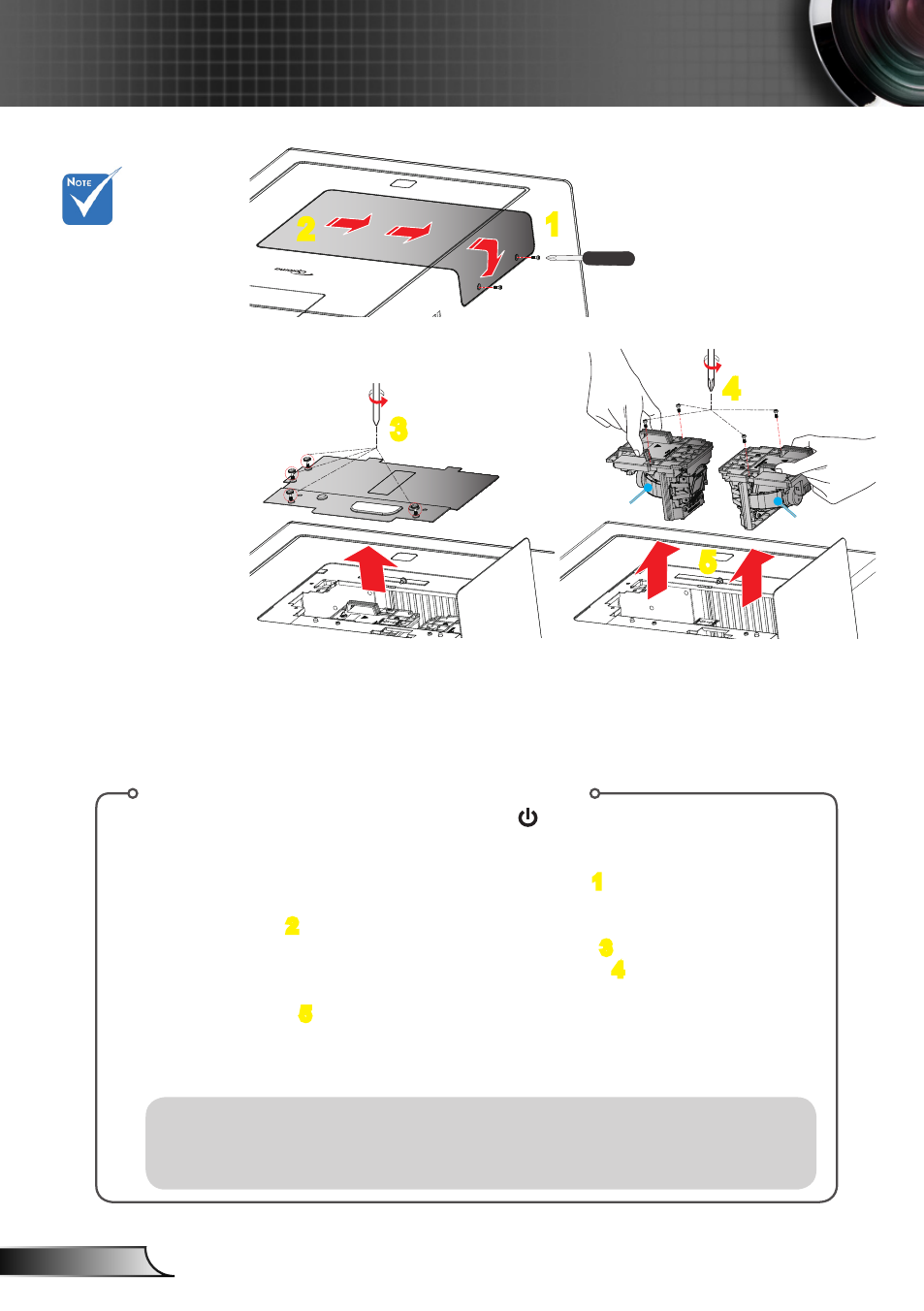 NOTE

2

1

3

4

5

1

2

3

4

5