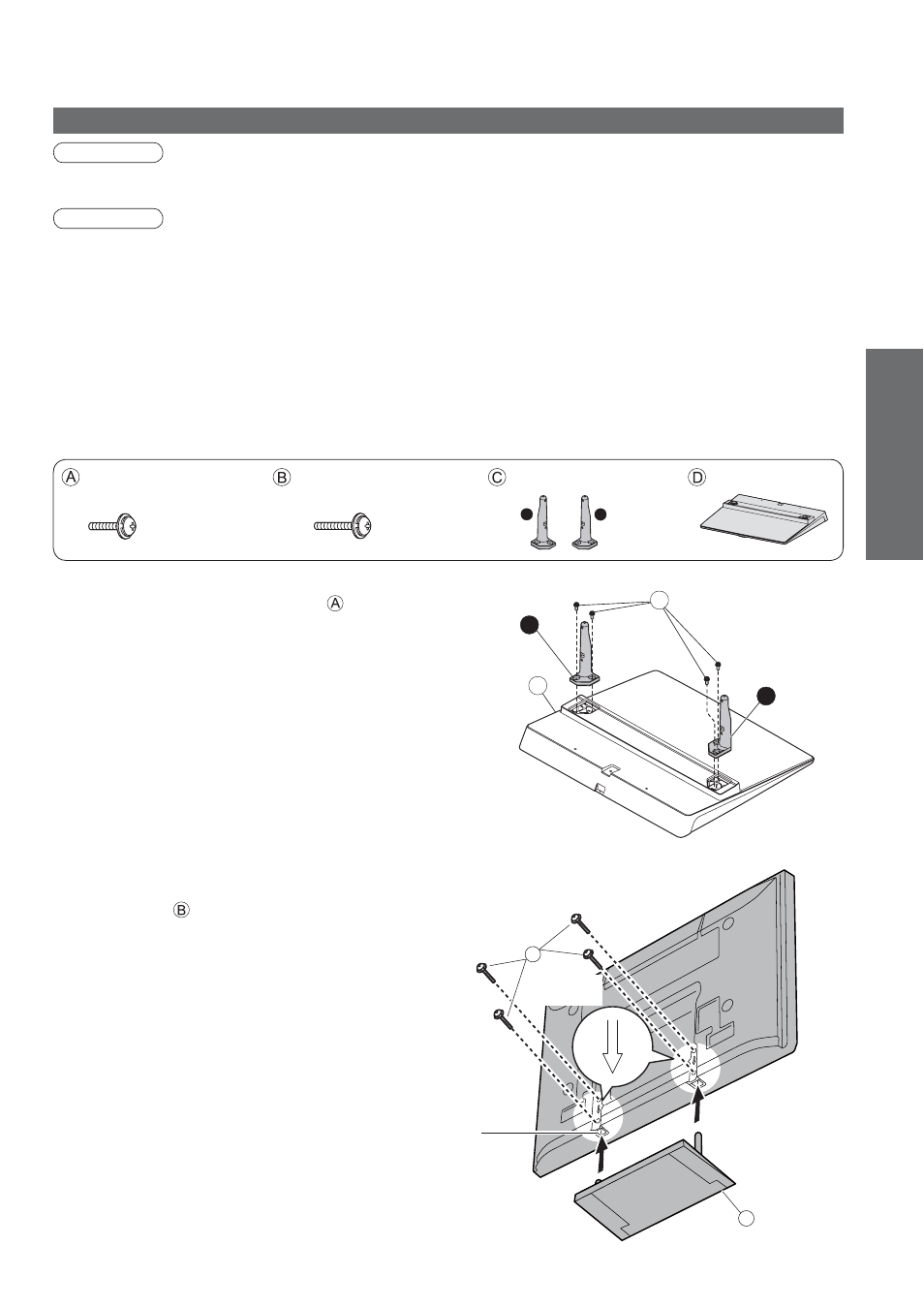 Ⓐ

Ⓑ

Ⓒ

Ⓓ

Ⓐ

Ⓑ