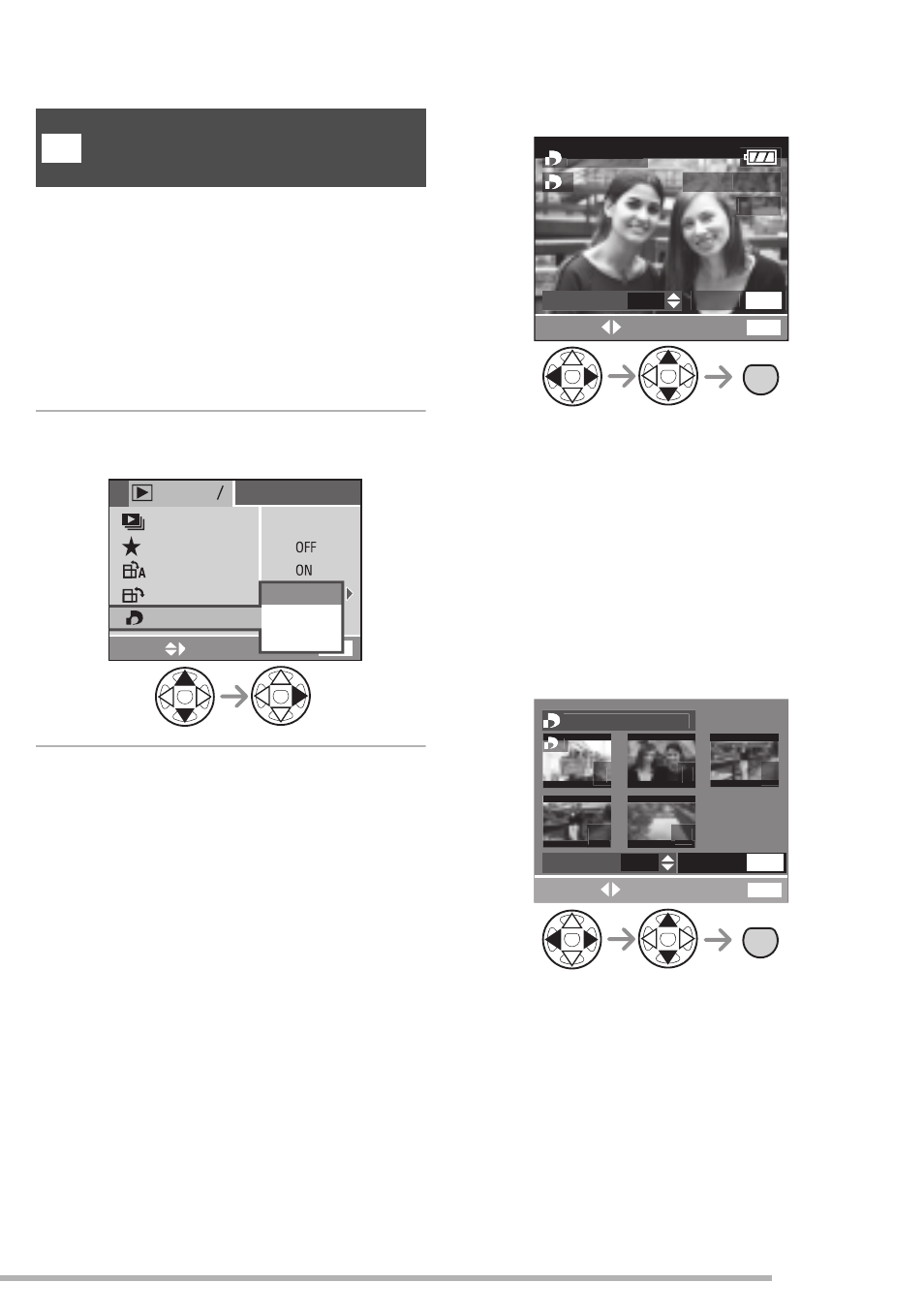 /

OFF

ON